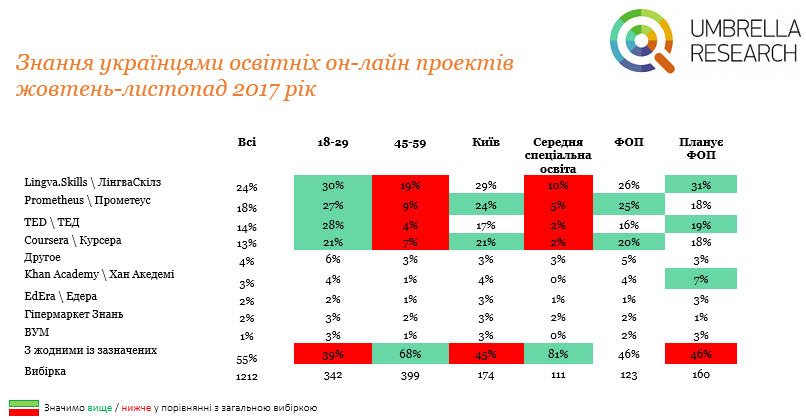 UMBRELLA RESEARCH

Знання українцями освітніх он-лайн проектів
жовтень-листопад 2017 рік

| | Всі | 18-29 | 45-59 | Київ | Середня спеціальна освіта | ФОП | Планує ФОП |
|---|---|---|---|---|---|---|---|
| Lingva.Skills \ ЛінгваСкілз | 24% | 30% | 19% | 29% | 10% | 26% | 31% |
| Prometheus \ Прометеус | 18% | 27% | 9% | 24% | 5% | 25% | 18% |
| TED \ ТЕД | 14% | 28% | 4% | 17% | 2% | 16% | 19% |
| Coursera \ Курсера | 13% | 21% | 7% | 21% | 2% | 20% | 18% |
| Другое | 4% | 6% | 3% | 3% | 3% | 5% | 3% |
| Khan Academy \ Хан Акедемі | 3% | 4% | 1% | 4% | 0% | 4% | 7% |
| EdEra \ Едера | 2% | 2% | 1% | 3% | 1% | 1% | 3% |
| Гіпермаркет Знань | 2% | 3% | 2% | 3% | 2% | 2% | 1% |
| ВУМ | 1% | 3% | 1% | 3% | 0% | 2% | 3% |
| З жодними із зазначених | 55% | 39% | 68% | 45% | 81% | 46% | 46% |
| Вибірка | 1212 | 342 | 399 | 174 | 111 | 123 | 160 |

Значимо вище / нижче у порівнянні з загальною вибіркою